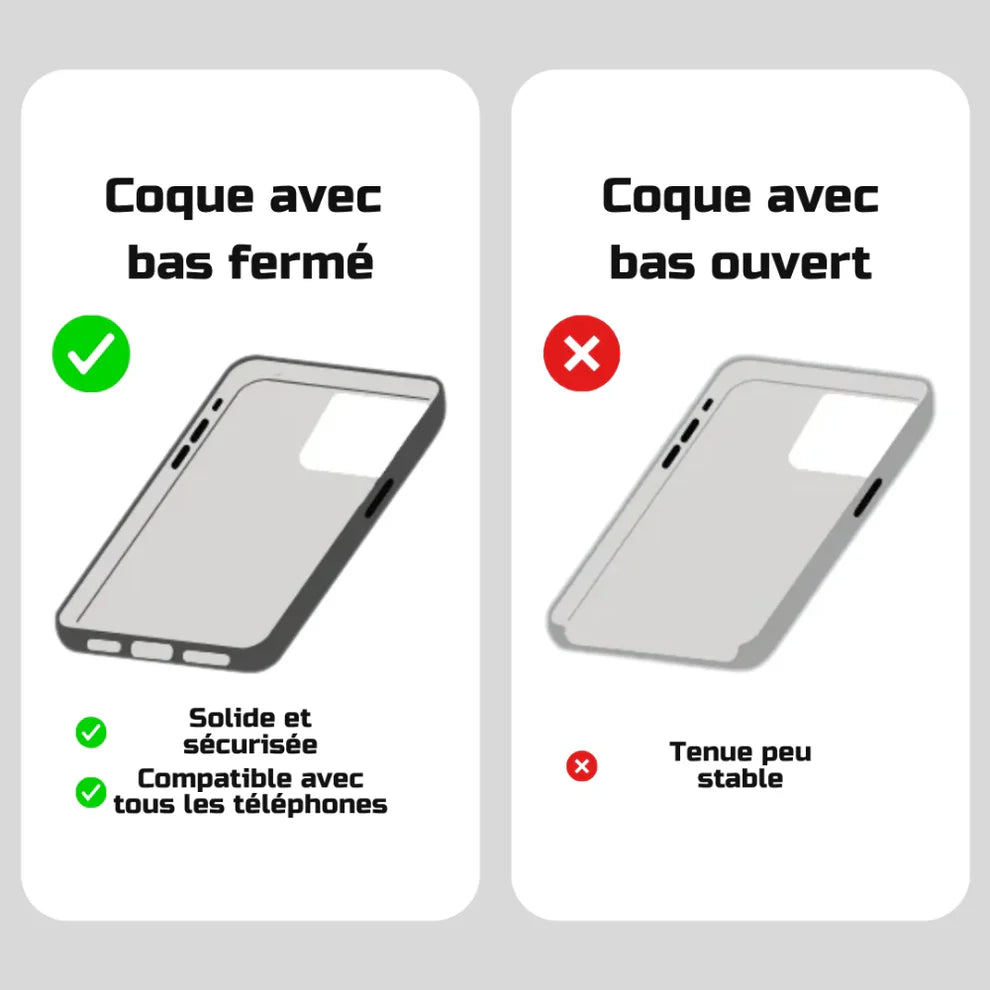 Coque avec bas fermé

Solide et sécurisée

Compatible avec tous les téléphones

Coque avec bas ouvert

Tenue peu stable